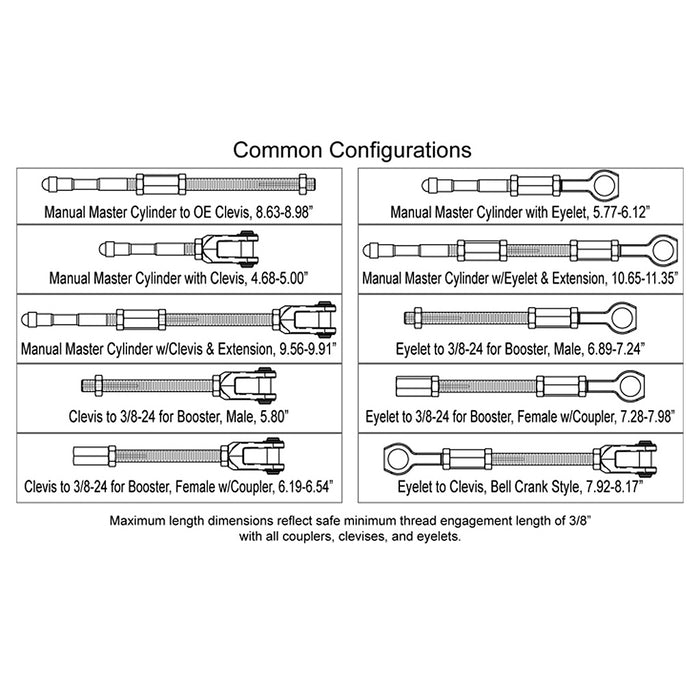 Common Configurations

Manual Master Cylinder to OE Clevis, 8.63-8.98"

Manual Master Cylinder with Clevis, 4.68-5.00"

Manual Master Cylinder w/Clevis & Extension, 9.56-9.91"

Clevis to 3/8-24 for Booster, Male, 5.80"

Clevis to 3/8-24 for Booster, Female w/Coupler, 6.19-6.54"

Manual Master Cylinder with Eyelet, 5.77-6.12"

Manual Master Cylinder w/Eyelet & Extension, 10.65-11.35"

Eyelet to 3/8-24 for Booster, Male, 6.89-7.24"

Eyelet to 3/8-24 for Booster, Female w/Coupler, 7.28-7.98"

Eyelet to Clevis, Bell Crank Style, 7.92-8.17"

Maximum length dimensions reflect safe minimum thread engagement length of 3/8" with all couplers, clevises, and eyelets.